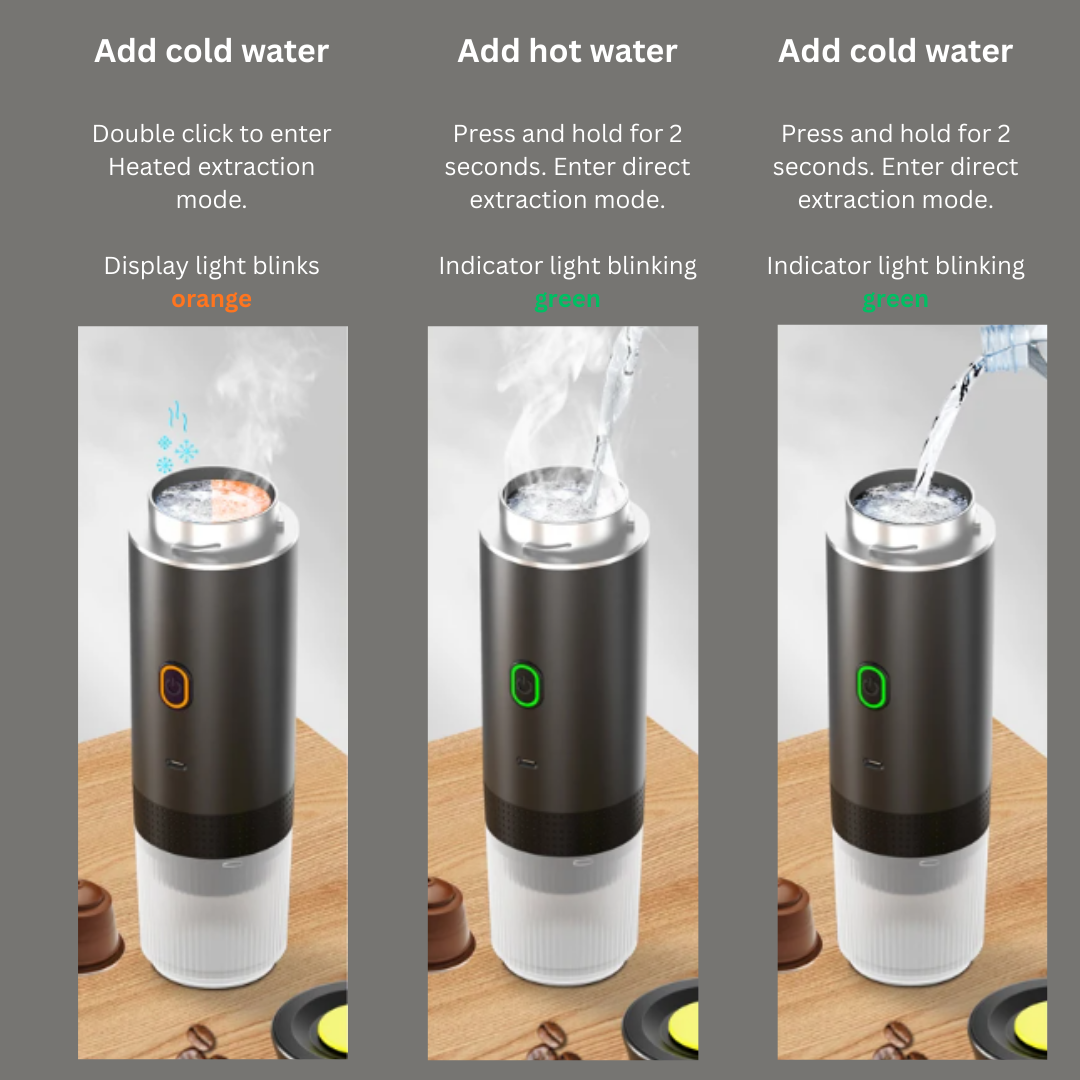 Add cold water

Double click to enter Heated extraction mode.

Display light blinks orange

Add hot water

Press and hold for 2 seconds. Enter direct extraction mode.

Indicator light blinking green

Add cold water

Press and hold for 2 seconds. Enter direct extraction mode.

Indicator light blinking green